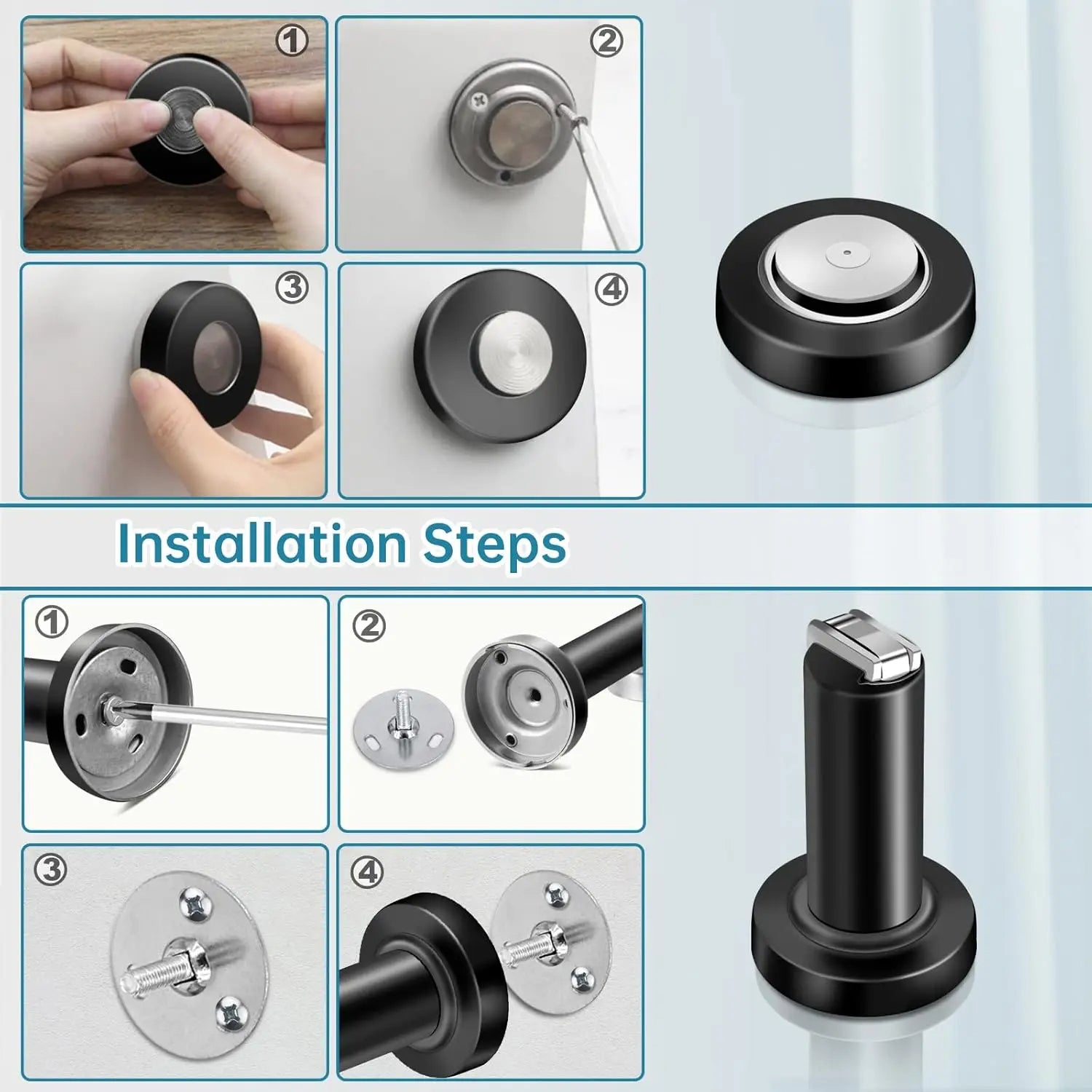 ①
②
③
④
Installation Steps
①
②
③
④